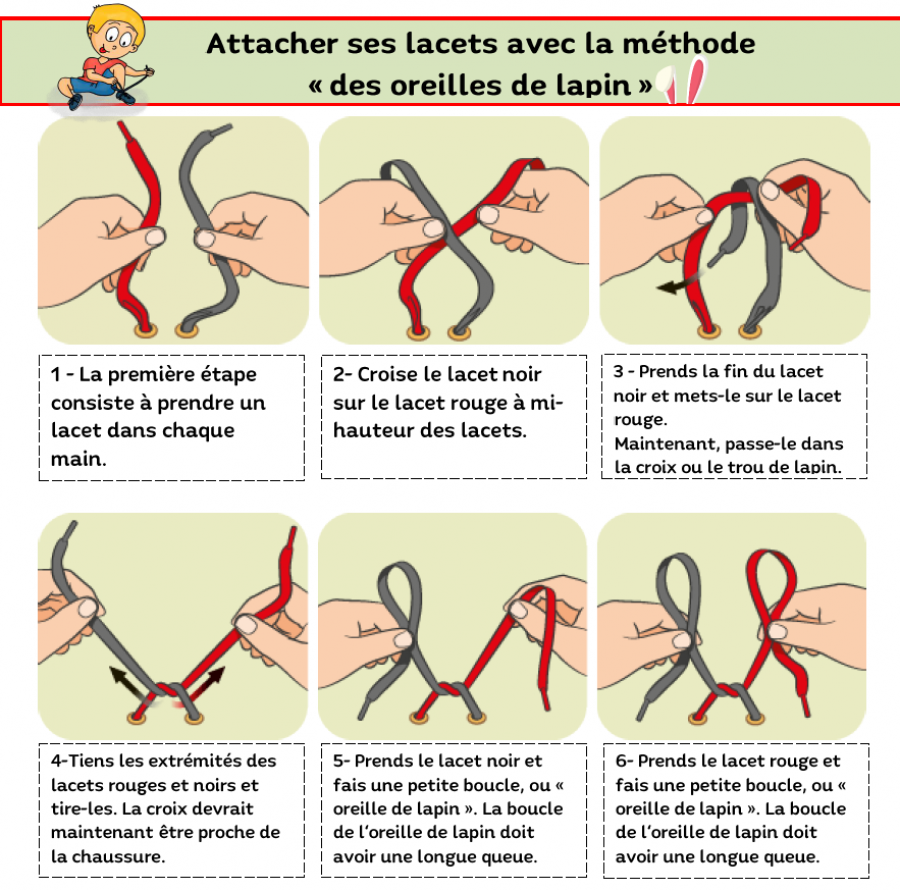 Attacher ses lacets avec la méthode « des oreilles de lapin »

1 - La première étape consiste à prendre un lacet dans chaque main.

2- Croise le lacet noir sur le lacet rouge à mi-hauteur des lacets.

3 - Prends la fin du lacet noir et mets-le sur le lacet rouge.
Maintenant, passe-le dans la croix ou le trou de lapin.

4-Tiens les extrémités des lacets rouges et noirs et tire-les. La croix devrait maintenant être proche de la chaussure.

5- Prends le lacet noir et fais une petite boucle, ou « oreille de lapin ». La boucle de l'oreille de lapin doit avoir une longue queue.

6- Prends le lacet rouge et fais une petite boucle, ou « oreille de lapin ». La boucle de l'oreille de lapin doit avoir une longue queue.